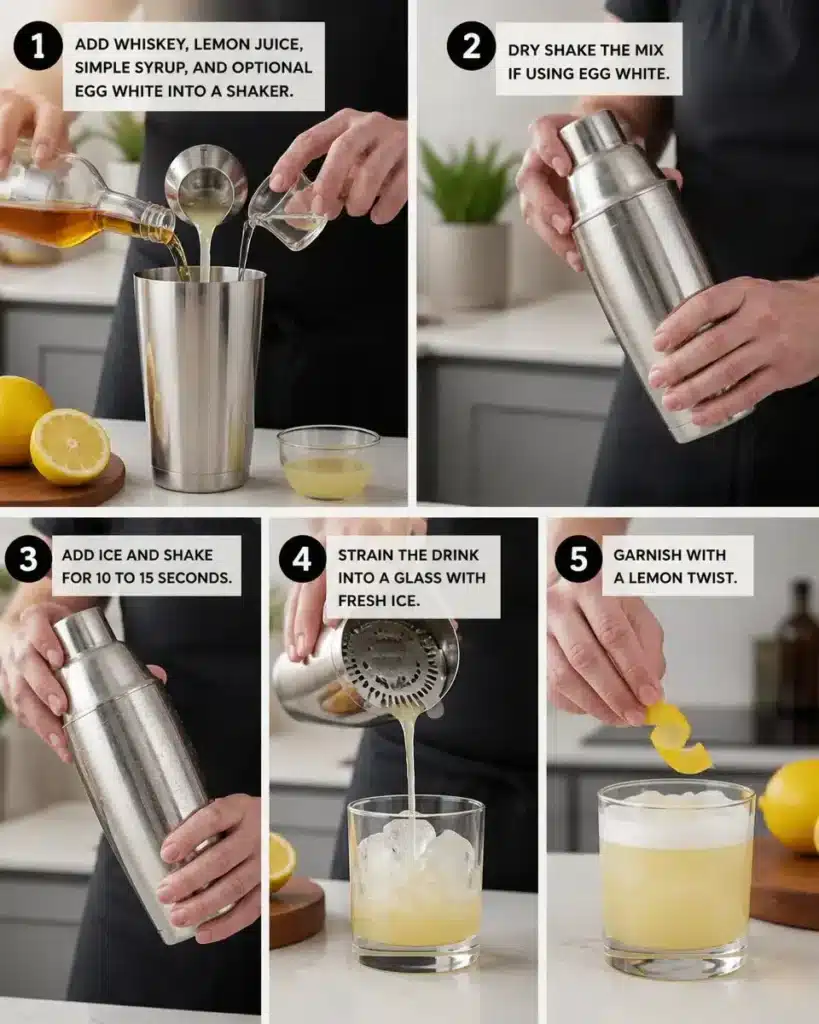 1 ADD WHISKEY, LEMON JUICE, SIMPLE SYRUP, AND OPTIONAL EGG WHITE INTO A SHAKER.

2 DRY SHAKE THE MIX IF USING EGG WHITE.

3 ADD ICE AND SHAKE FOR 10 TO 15 SECONDS.

4 STRAIN THE DRINK INTO A GLASS WITH FRESH ICE.

5 GARNISH WITH A LEMON TWIST.